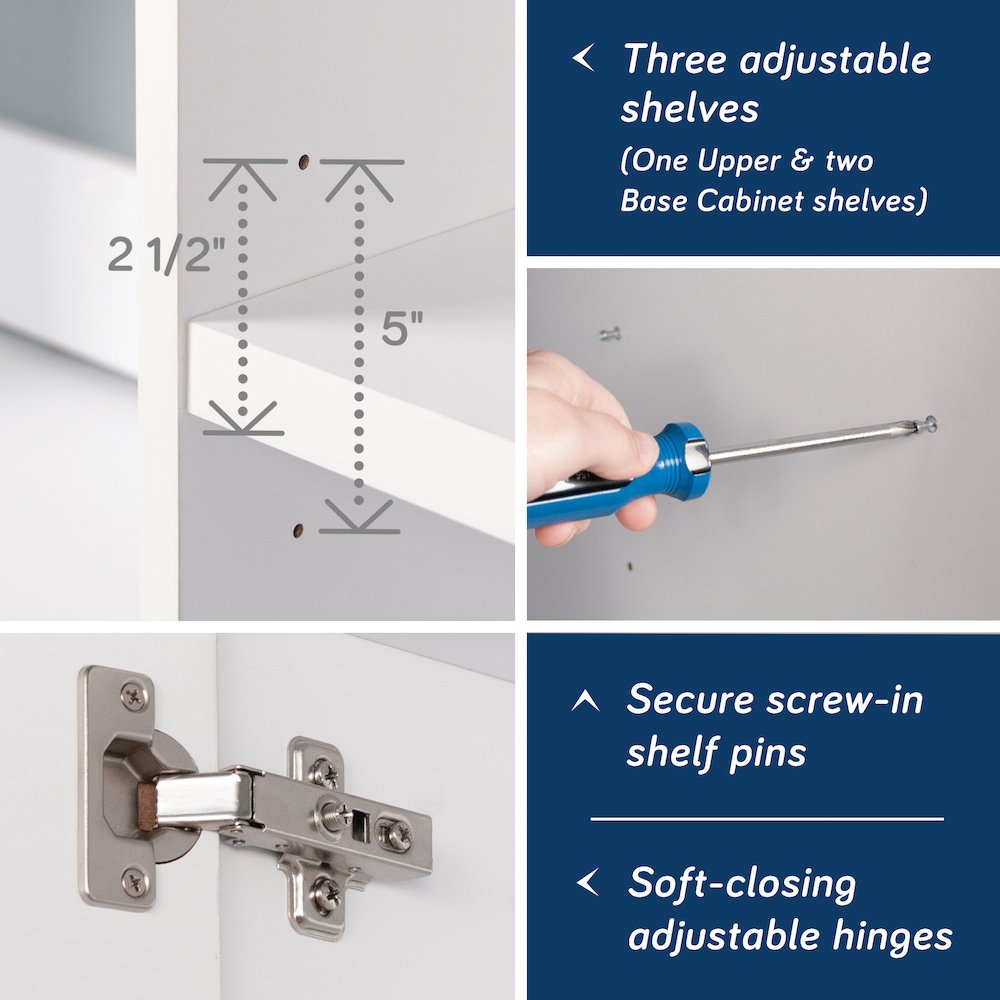 2 1/2"

5"

Three adjustable shelves
(One Upper & two Base Cabinet shelves)

Secure screw-in shelf pins

Soft-closing adjustable hinges