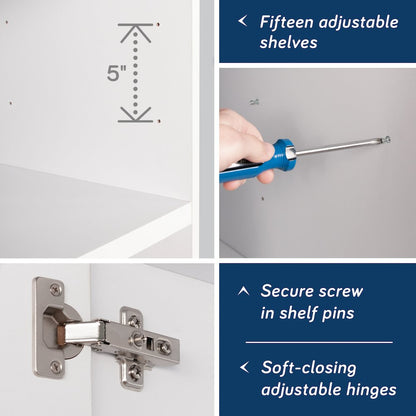 5"

Fifteen adjustable shelves

Secure screw in shelf pins

Soft-closing adjustable hinges