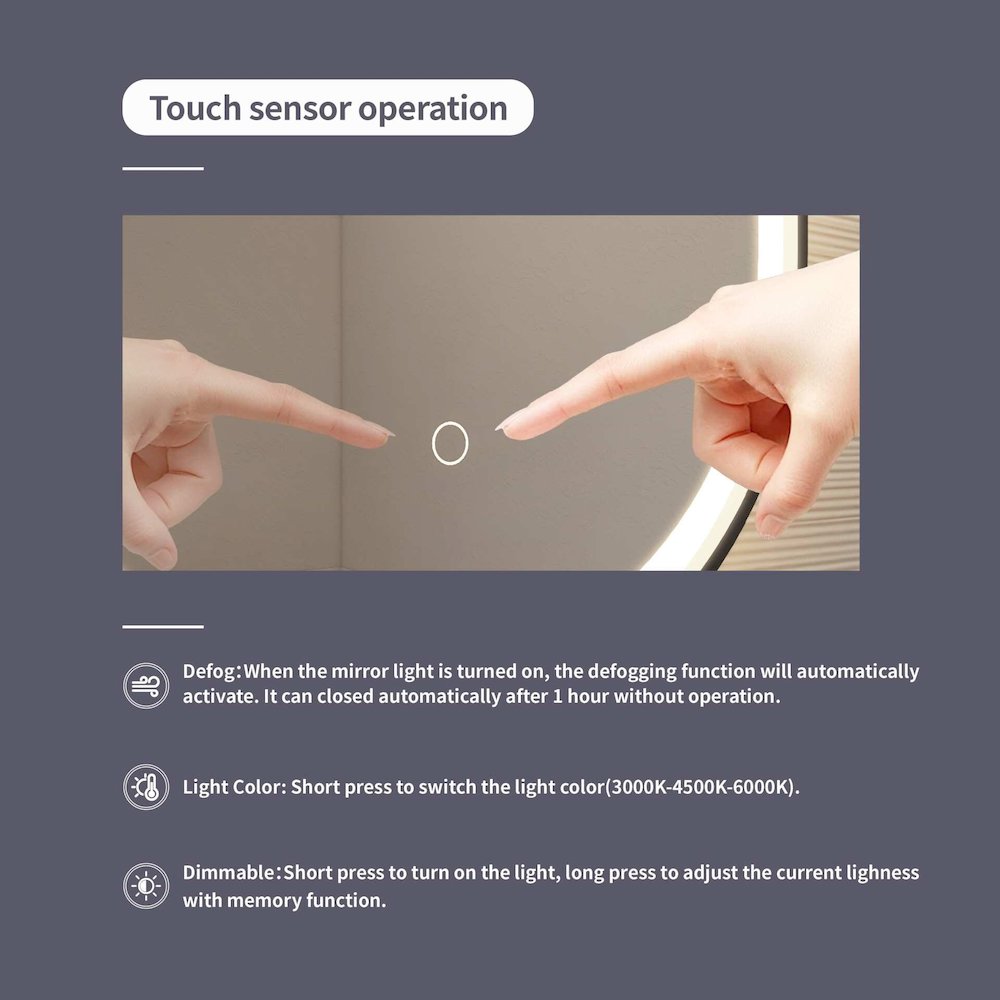 Touch sensor operation

Defog:When the mirror light is turned on, the defogging function will automatically activate. It can closed automatically after 1 hour without operation.

Light Color: Short press to switch the light color(3000K-4500K-6000K).

Dimmable:Short press to turn on the light, long press to adjust the current lighness with memory function.